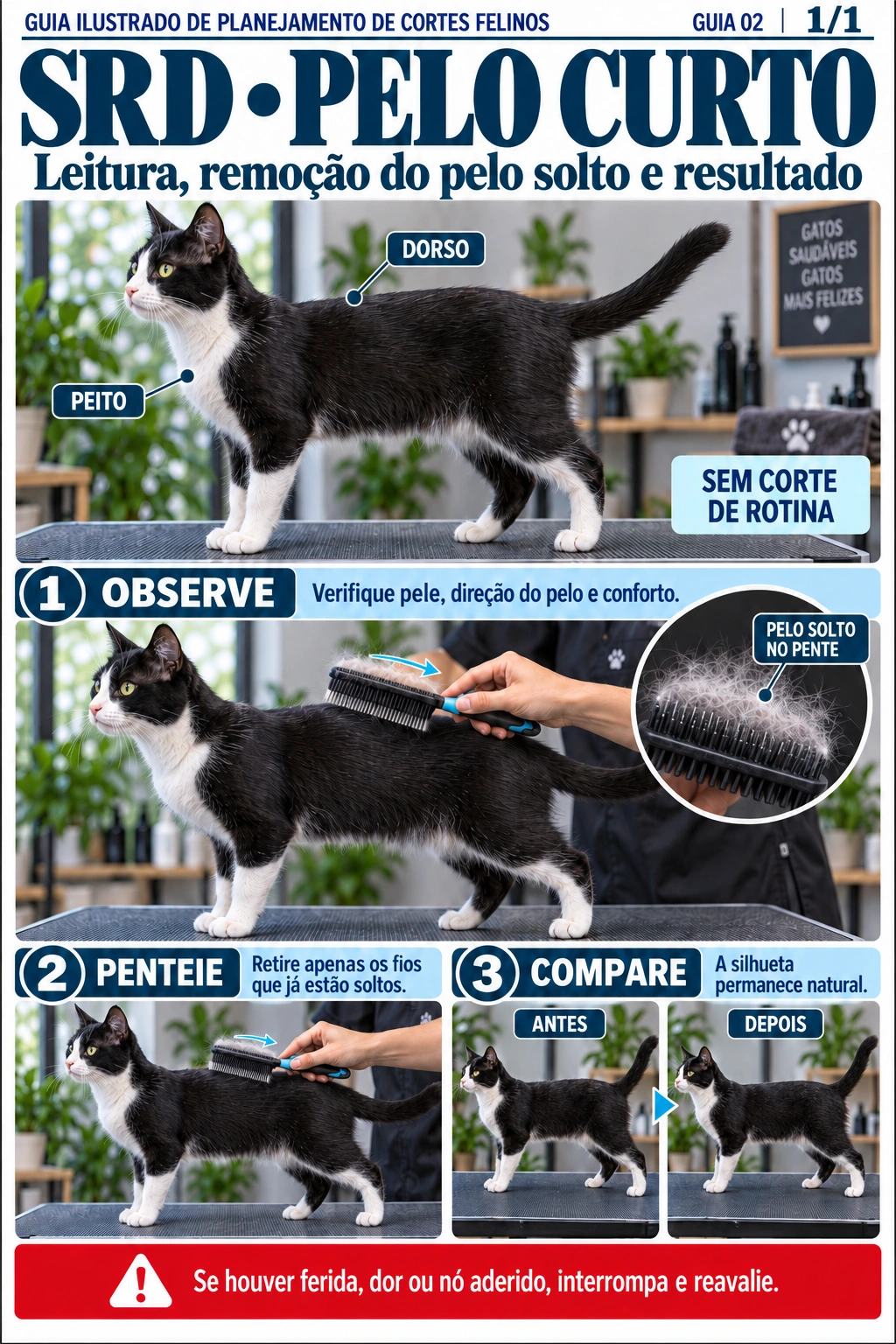 GUIA ILUSTRADO DE PLANEJAMENTO DE CORTES FELINOS
GUIA 02 | 1/1

SRD • PELO CURTO

Leitura, remoção do pelo solto e resultado

DORSO

PEITO

GATOS SAUDÁVEIS GATOS MAIS FELIZES

SEM CORTE DE ROTINA

1 OBSERVE

Verifique pele, direção do pelo e conforto.

PELO SOLTO NO PENTE

2 PENTEIE

Retire apenas os fios que já estão soltos.

3 COMPARE

A silhueta permanece natural.

ANTES

DEPOIS

Se houver ferida, dor ou nó aderido, interrompa e reavalie.